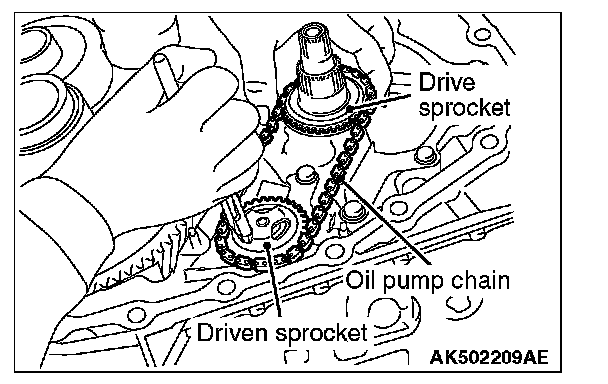 Drive sprocket

Oil pump chain

Driven sprocket

AK502209AE