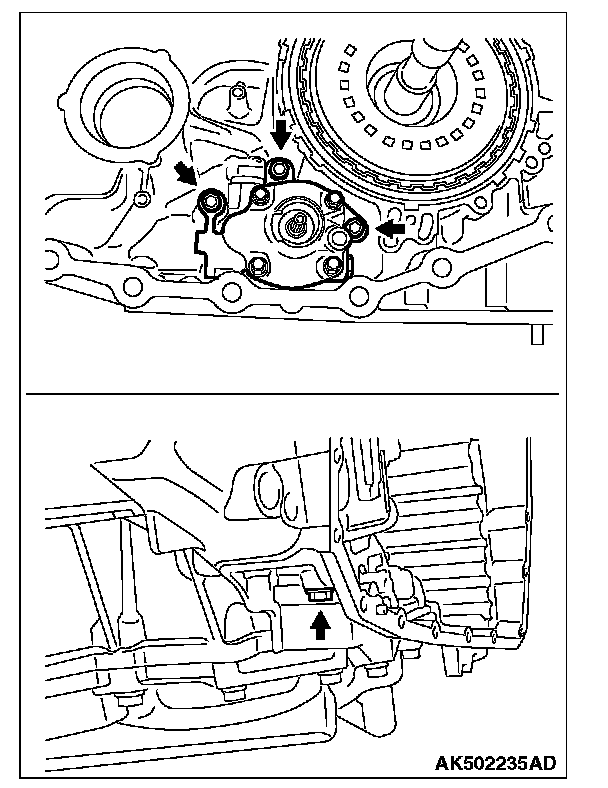 AK502235AD