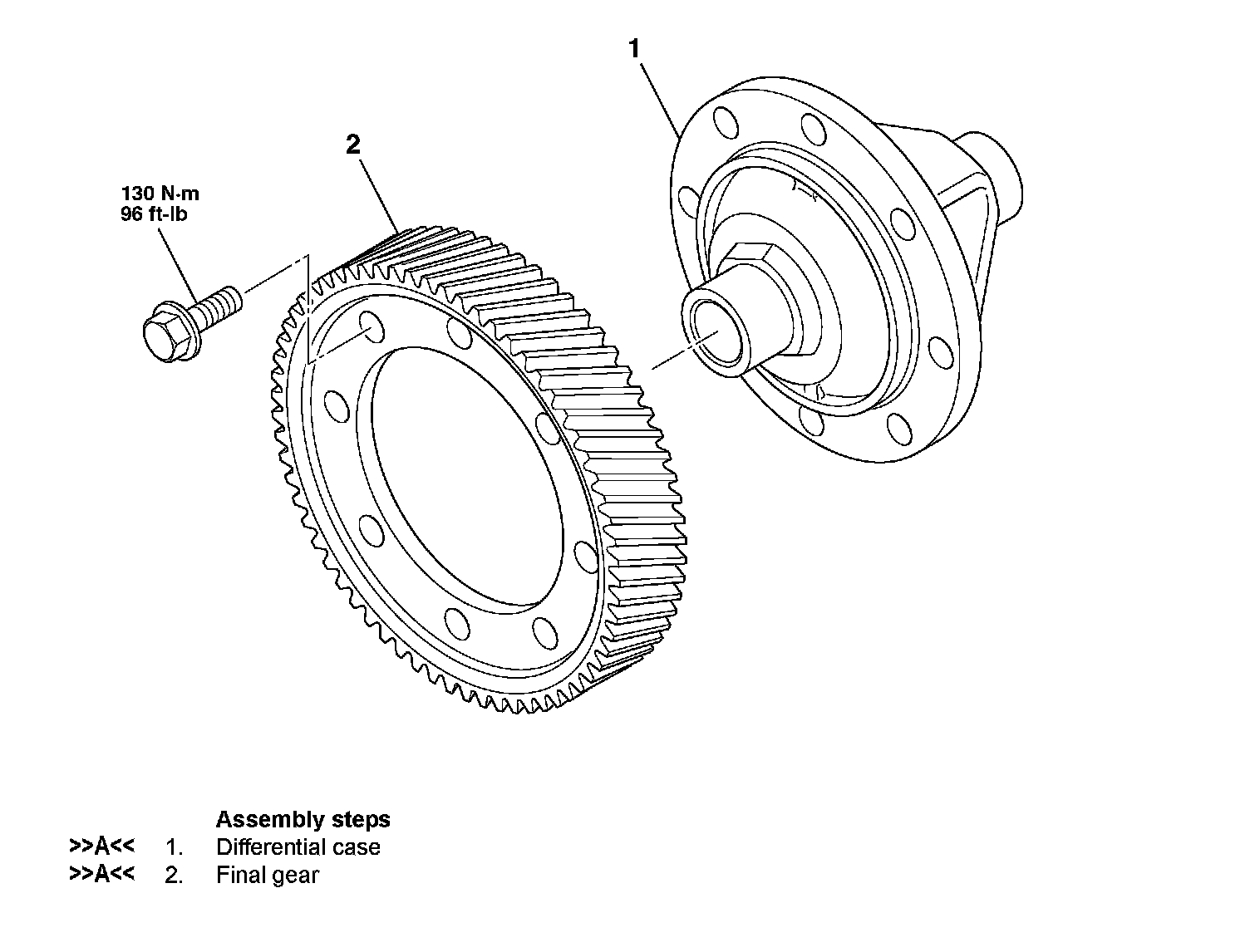 1

2

130 N·m
96 ft-lb

Assembly steps
>>A<< 1. Differential case
>>A<< 2. Final gear