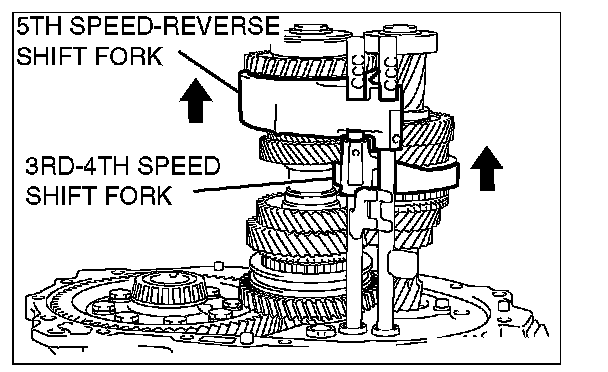 5TH SPEED-REVERSE SHIFT FORK

3RD-4TH SPEED SHIFT FORK