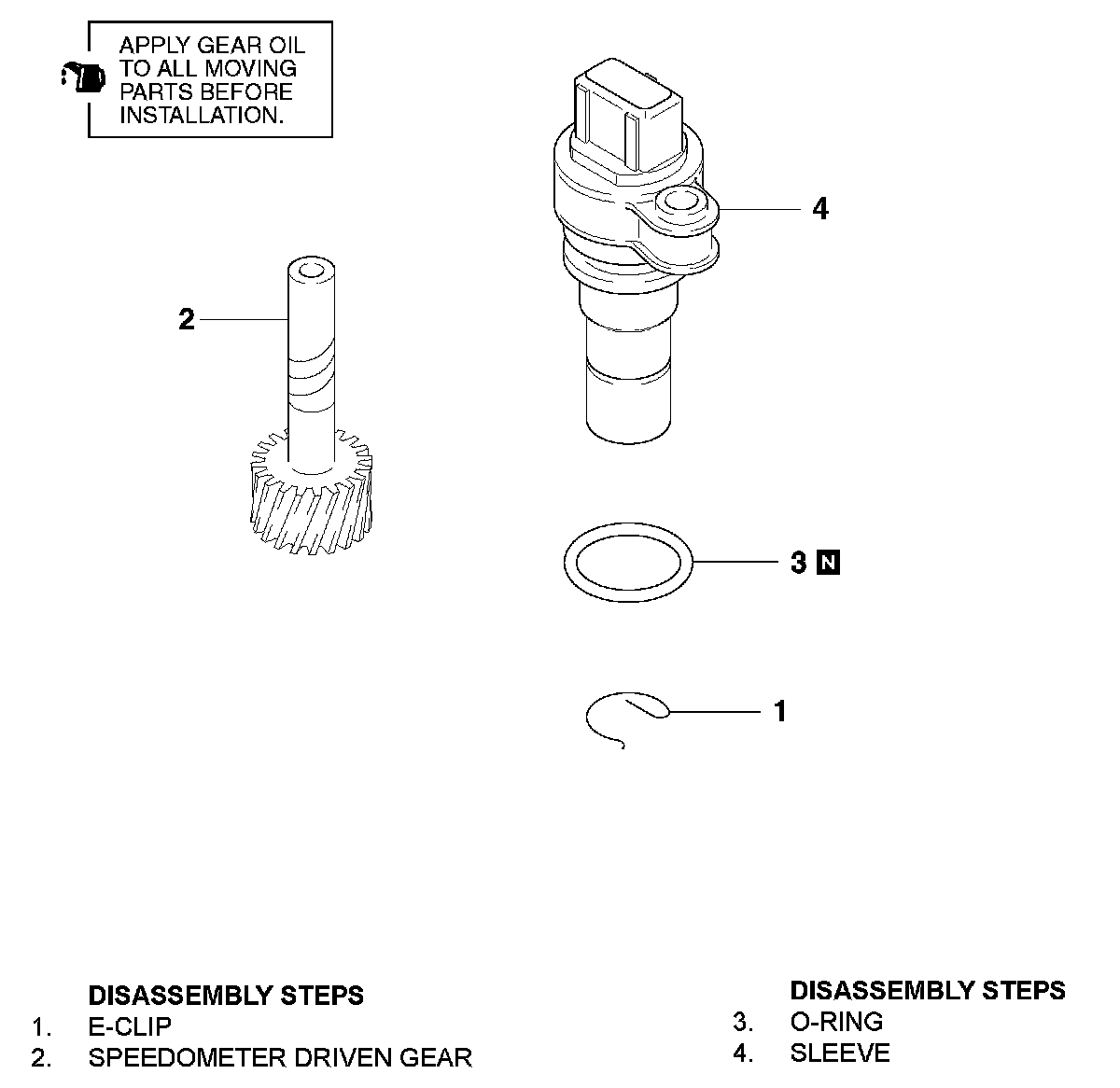 APPLY GEAR OIL TO ALL MOVING PARTS BEFORE INSTALLATION.

4

2

3 N

1

DISASSEMBLY STEPS
1. E-CLIP
2. SPEEDOMETER DRIVEN GEAR

DISASSEMBLY STEPS
3. O-RING
4. SLEEVE