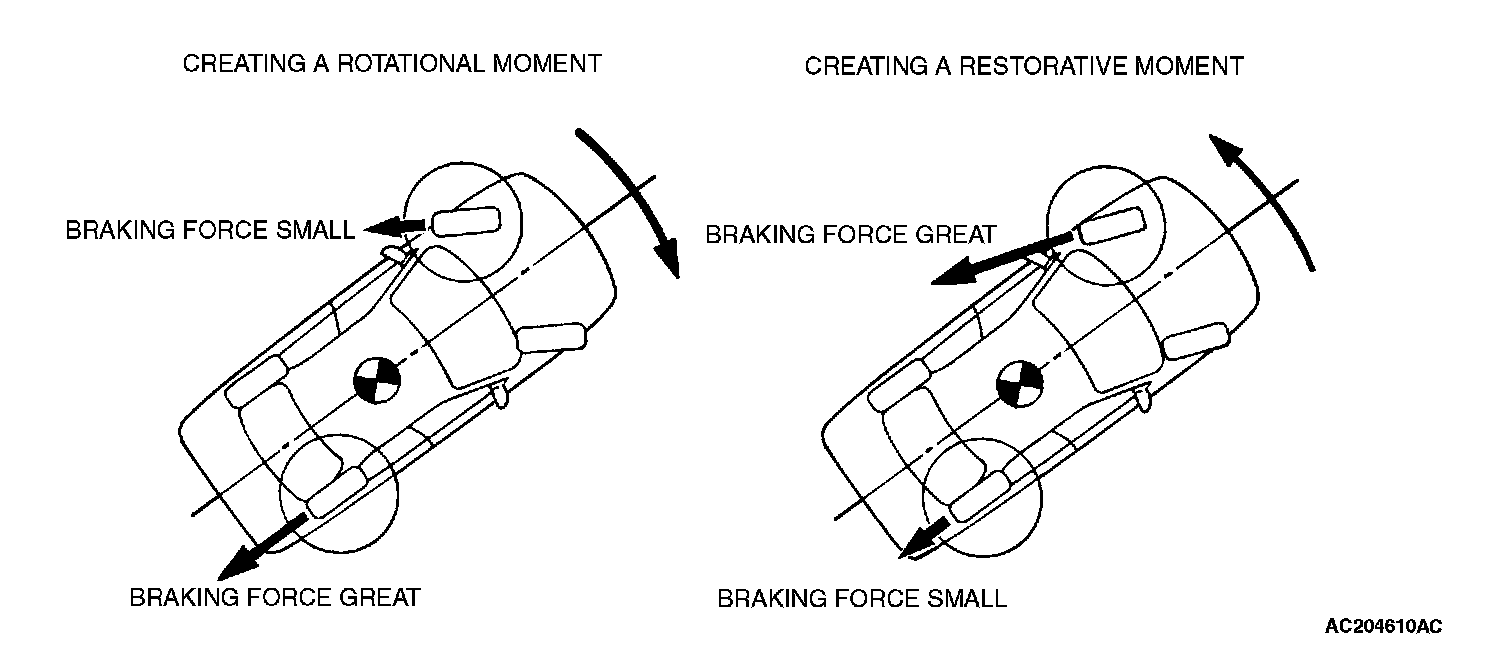 CREATING A ROTATIONAL MOMENT

BRAKING FORCE SMALL

BRAKING FORCE GREAT

CREATING A RESTORATIVE MOMENT

BRAKING FORCE GREAT

BRAKING FORCE SMALL

AC204610AC