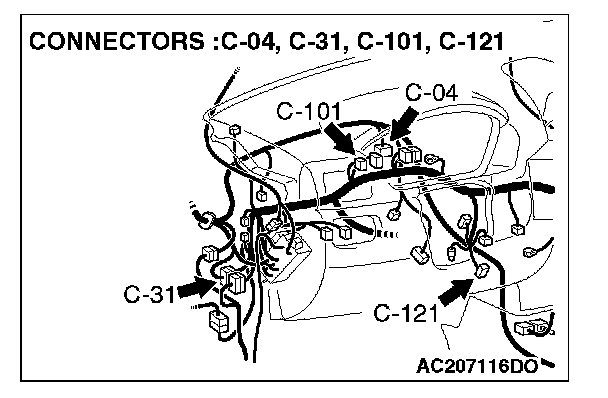 CONNECTORS :C-04, C-31, C-101, C-121

C-04
C-101
C-31
C-121
AC207116DO