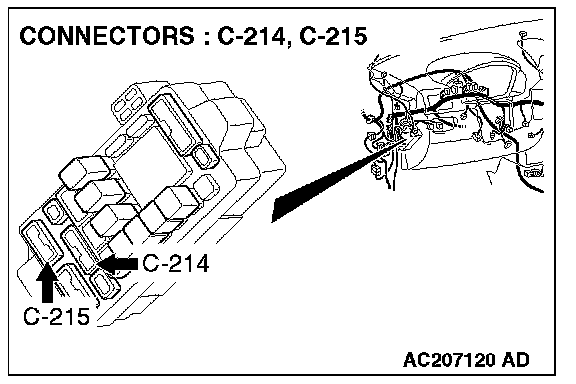 CONNECTORS : C-214, C-215

C-214

C-215

AC207120 AD