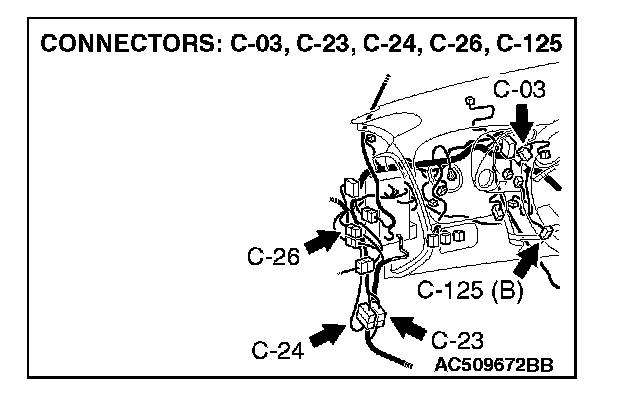 CONNECTORS: C-03, C-23, C-24, C-26, C-125

C-03

C-26

C-125 (B)

C-24

C-23

AC509672BB