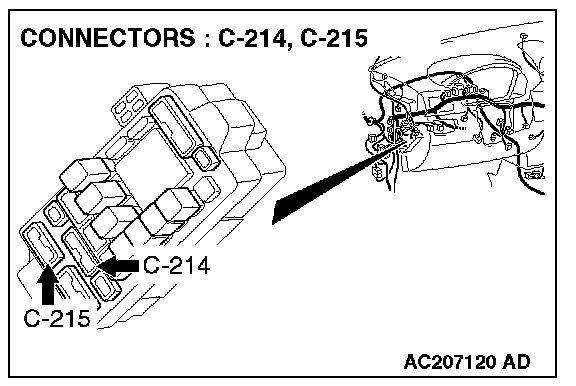 CONNECTORS : C-214, C-215

C-214

C-215

AC207120 AD