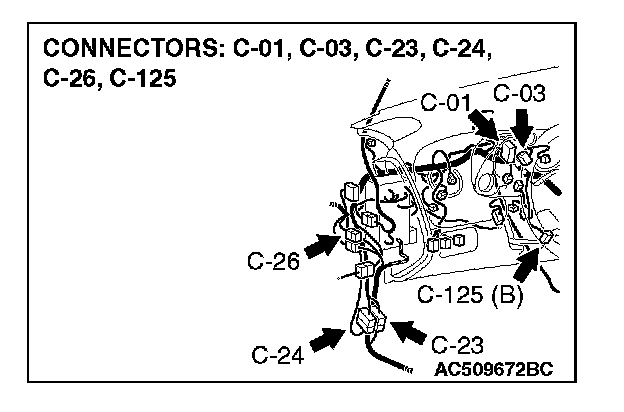 CONNECTORS: C-01, C-03, C-23, C-24, C-26, C-125

C-01
C-03
C-26
C-125 (B)
C-24
C-23
AC509672BC