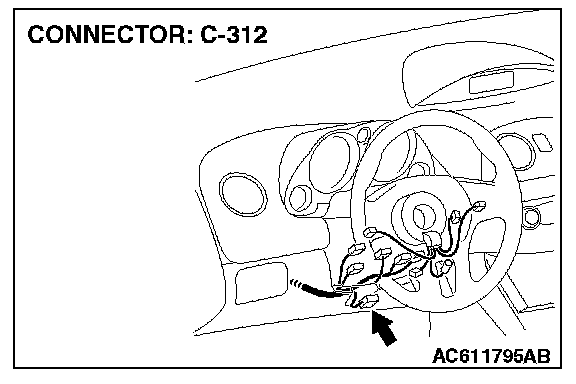 CONNECTOR: C-312

AC611795AB