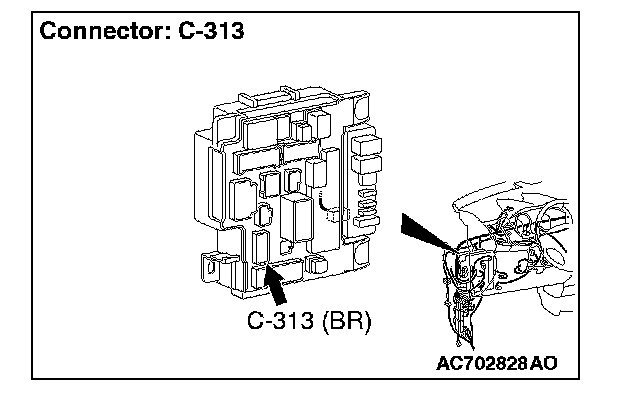 Connector: C-313

C-313 (BR)

AC702828AO