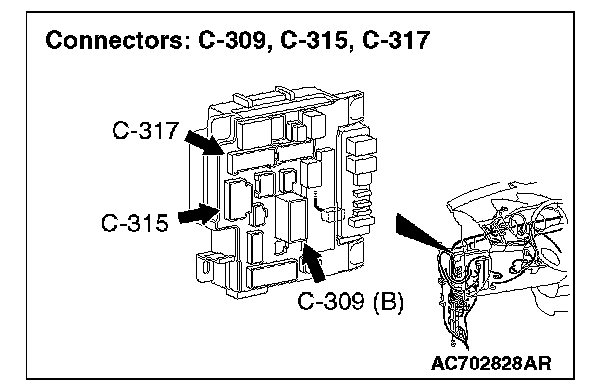 Connectors: C-309, C-315, C-317

C-317

C-315

C-309 (B)

AC702828AR