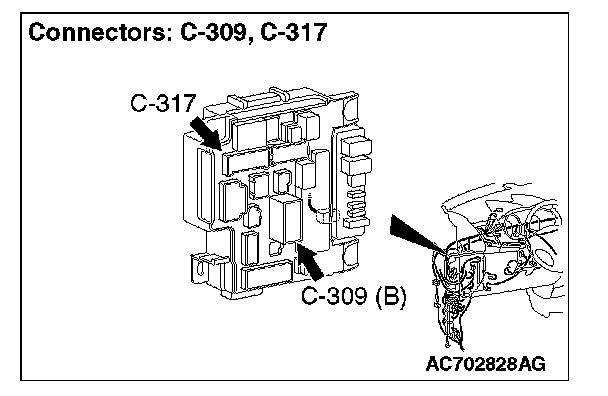 Connectors: C-309, C-317

C-317

C-309 (B)

AC702828AG