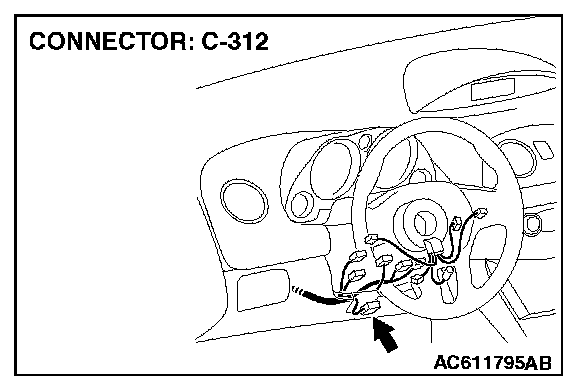 CONNECTOR: C-312

AC611795AB