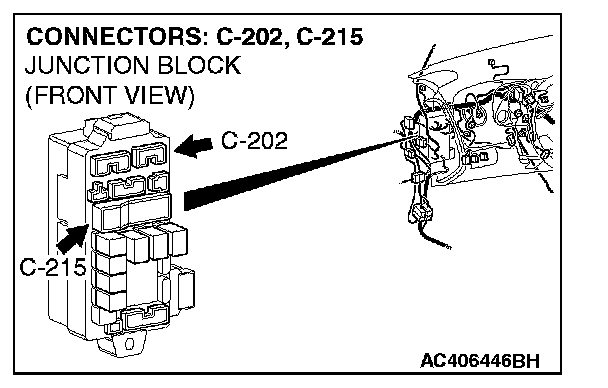 CONNECTORS: C-202, C-215
JUNCTION BLOCK
(FRONT VIEW)

C-202

C-215

AC406446BH