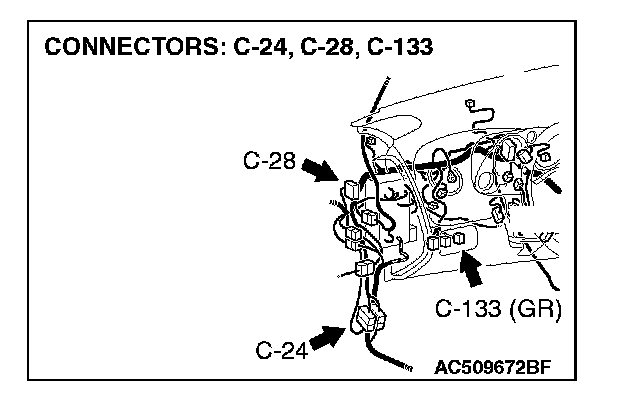 CONNECTORS: C-24, C-28, C-133

C-28

C-133 (GR)

C-24

AC509672BF