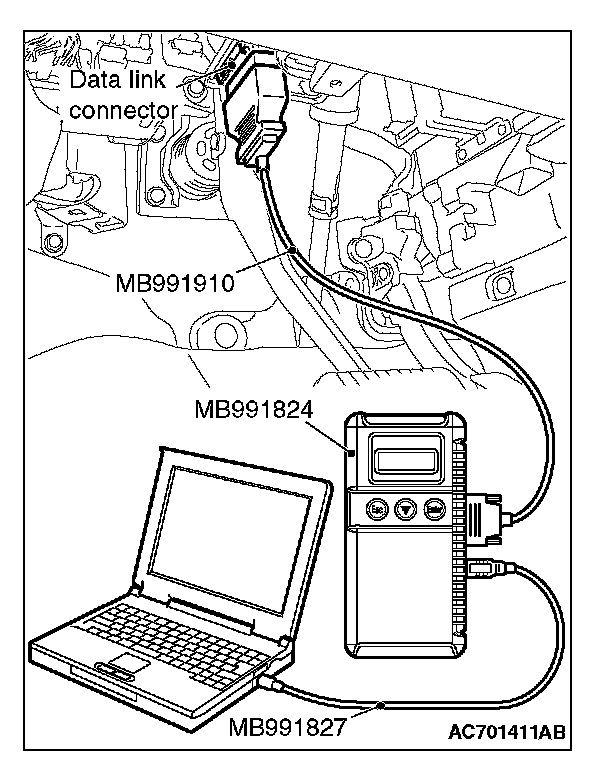 Data link connector

MB991910

MB991824

Esc

Enter

MB991827

AC701411AB