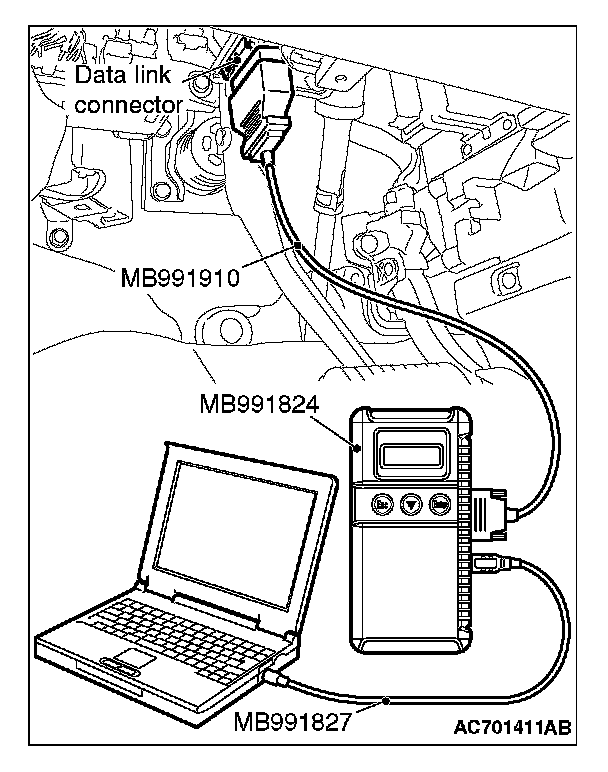 Data link connector

MB991910

MB991824

Esc

Enter

MB991827

AC701411AB