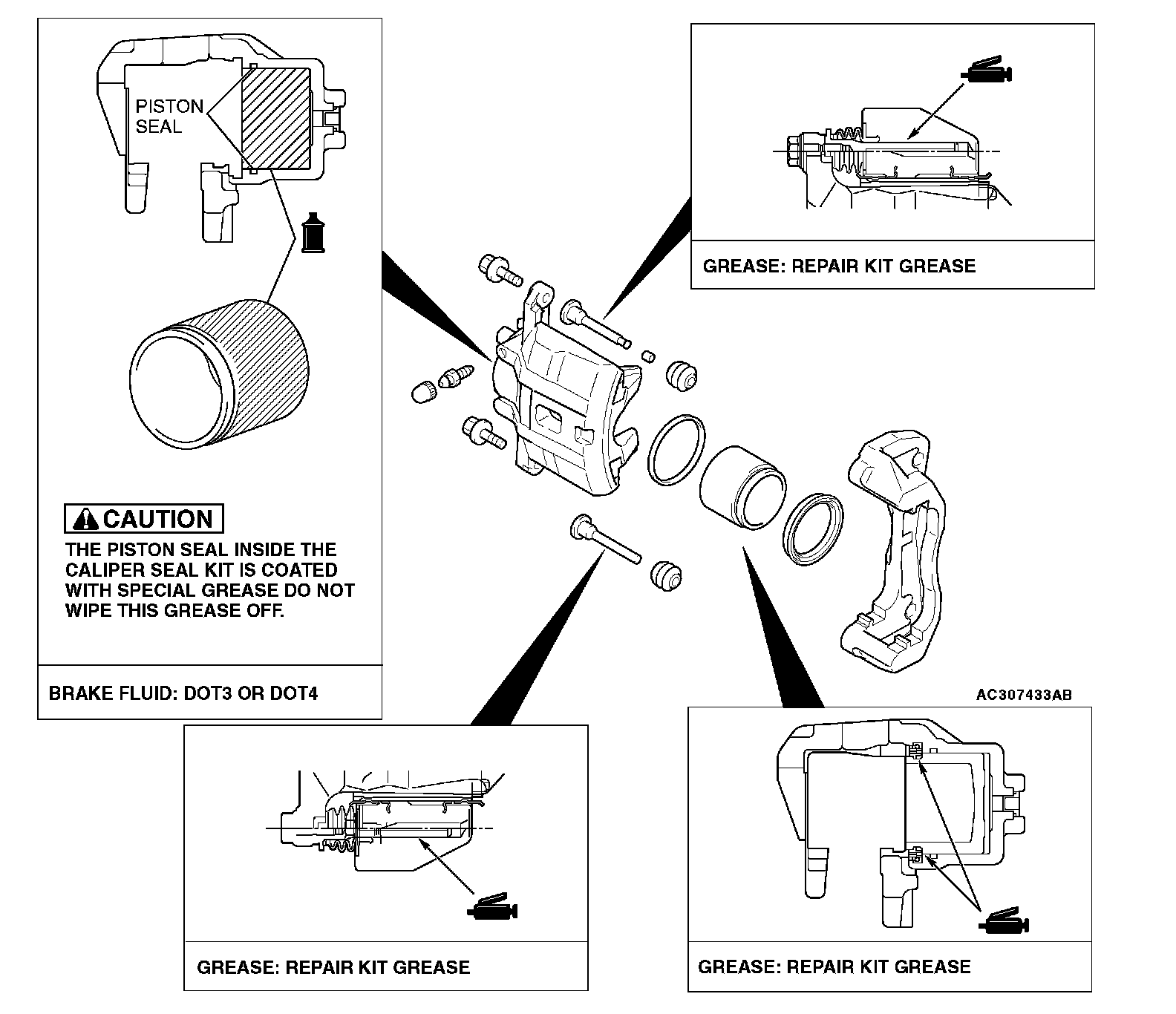 PISTON SEAL

CAUTION
THE PISTON SEAL INSIDE THE CALIPER SEAL KIT IS COATED WITH SPECIAL GREASE DO NOT WIPE THIS GREASE OFF.

BRAKE FLUID: DOT3 OR DOT4

GREASE: REPAIR KIT GREASE

AC307433AB

GREASE: REPAIR KIT GREASE

GREASE: REPAIR KIT GREASE