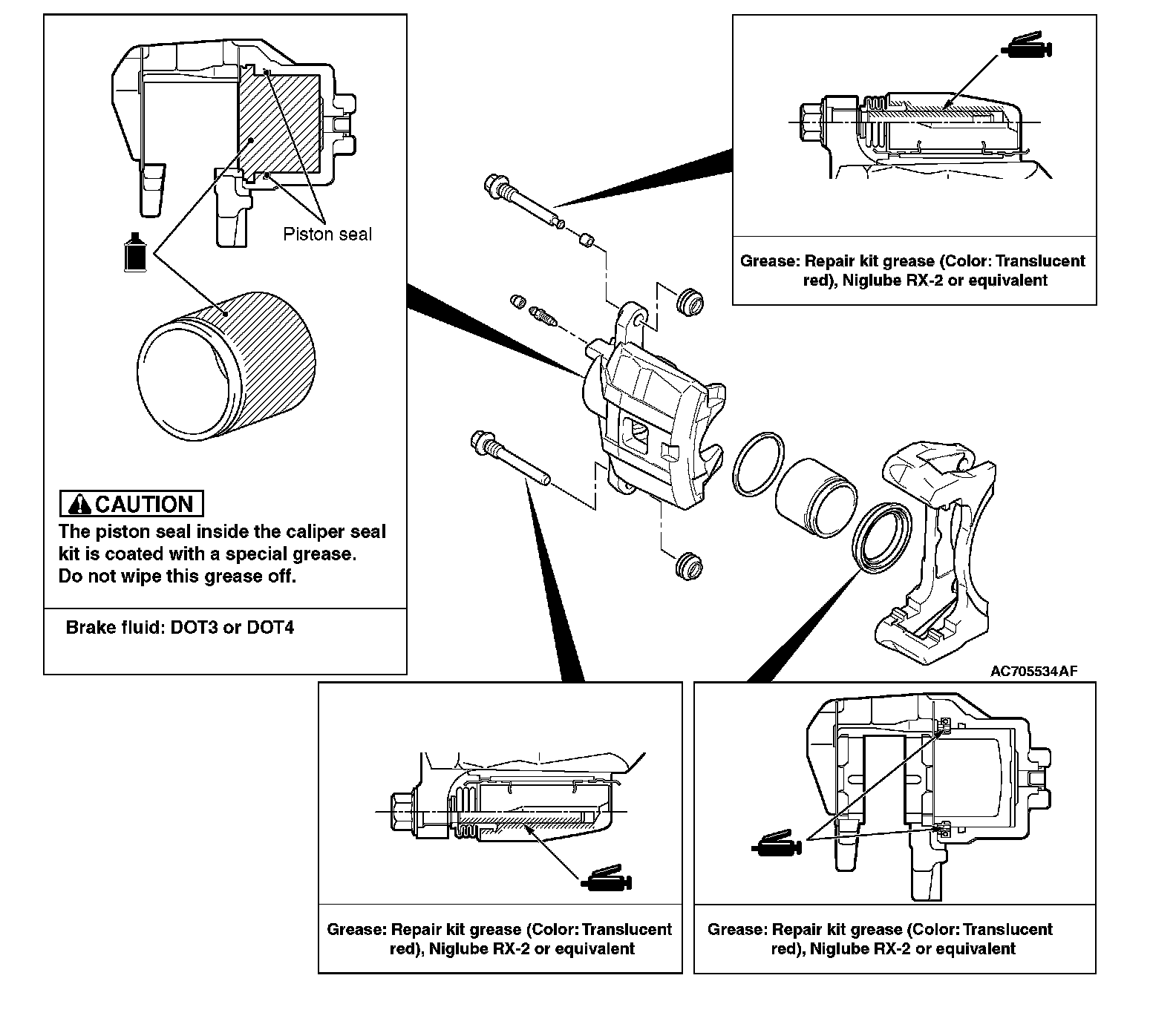 Piston seal

CAUTION
The piston seal inside the caliper seal kit is coated with a special grease. Do not wipe this grease off.

Brake fluid: DOT3 or DOT4

Grease: Repair kit grease (Color: Translucent red), Niglube RX-2 or equivalent

AC705534AF

Grease: Repair kit grease (Color: Translucent red), Niglube RX-2 or equivalent

Grease: Repair kit grease (Color: Translucent red), Niglube RX-2 or equivalent