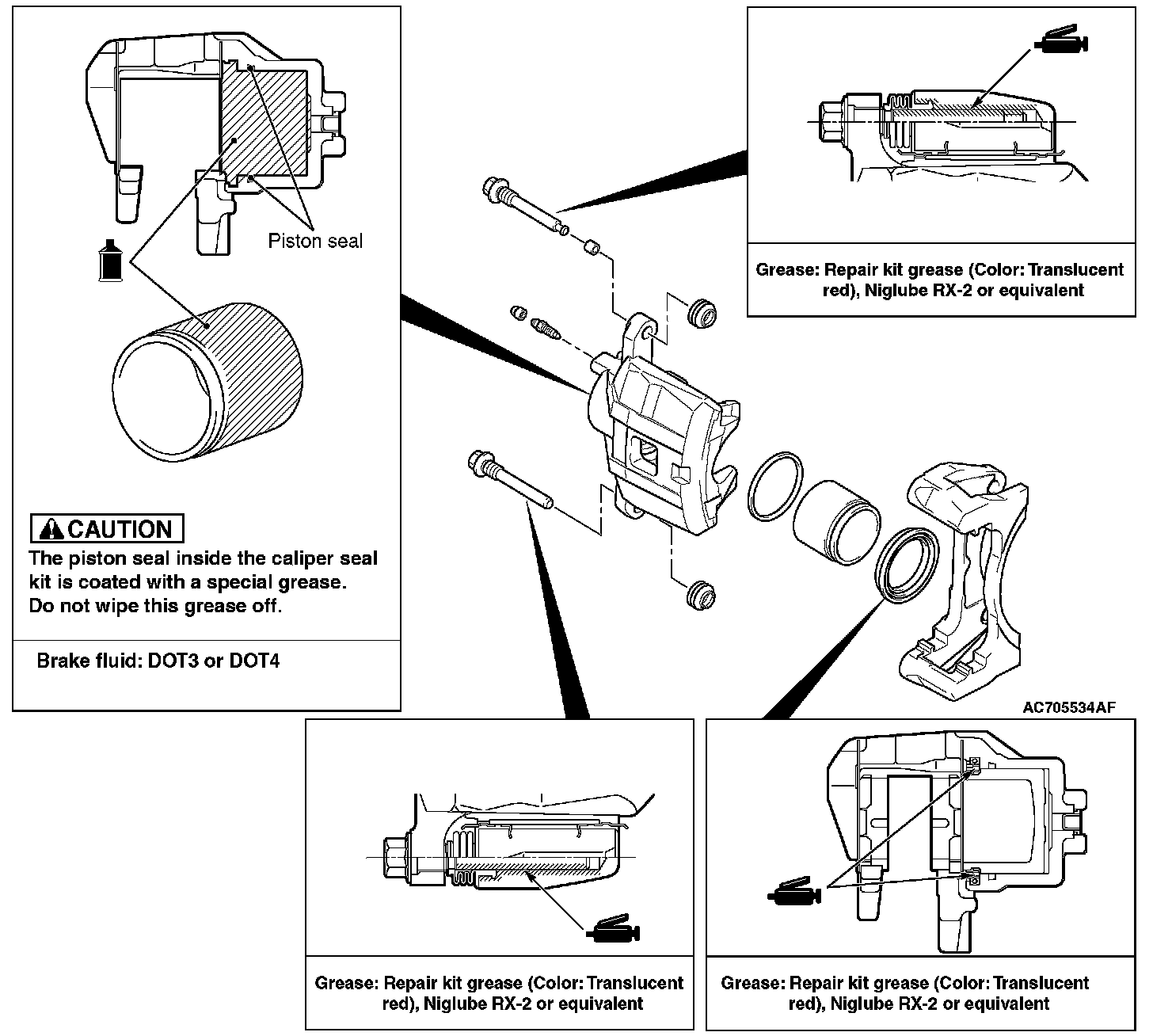 Piston seal

CAUTION
The piston seal inside the caliper seal kit is coated with a special grease. Do not wipe this grease off.

Brake fluid: DOT3 or DOT4

Grease: Repair kit grease (Color: Translucent red), Niglube RX-2 or equivalent

AC705534AF

Grease: Repair kit grease (Color: Translucent red), Niglube RX-2 or equivalent

Grease: Repair kit grease (Color: Translucent red), Niglube RX-2 or equivalent