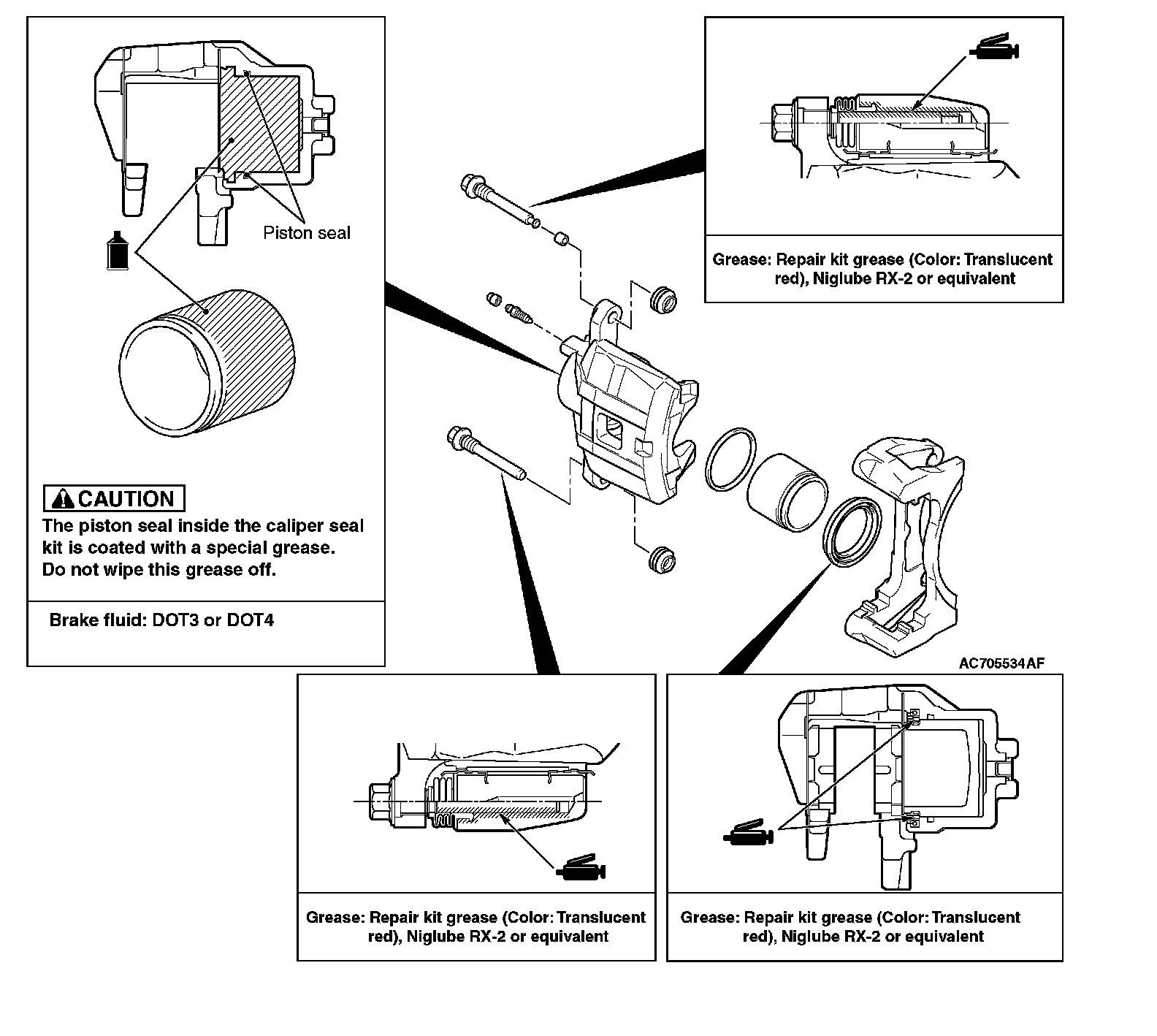 Piston seal

CAUTION
The piston seal inside the caliper seal kit is coated with a special grease. Do not wipe this grease off.

Brake fluid: DOT3 or DOT4

Grease: Repair kit grease (Color: Translucent red), Niglube RX-2 or equivalent

AC705534AF

Grease: Repair kit grease (Color: Translucent red), Niglube RX-2 or equivalent

Grease: Repair kit grease (Color: Translucent red), Niglube RX-2 or equivalent