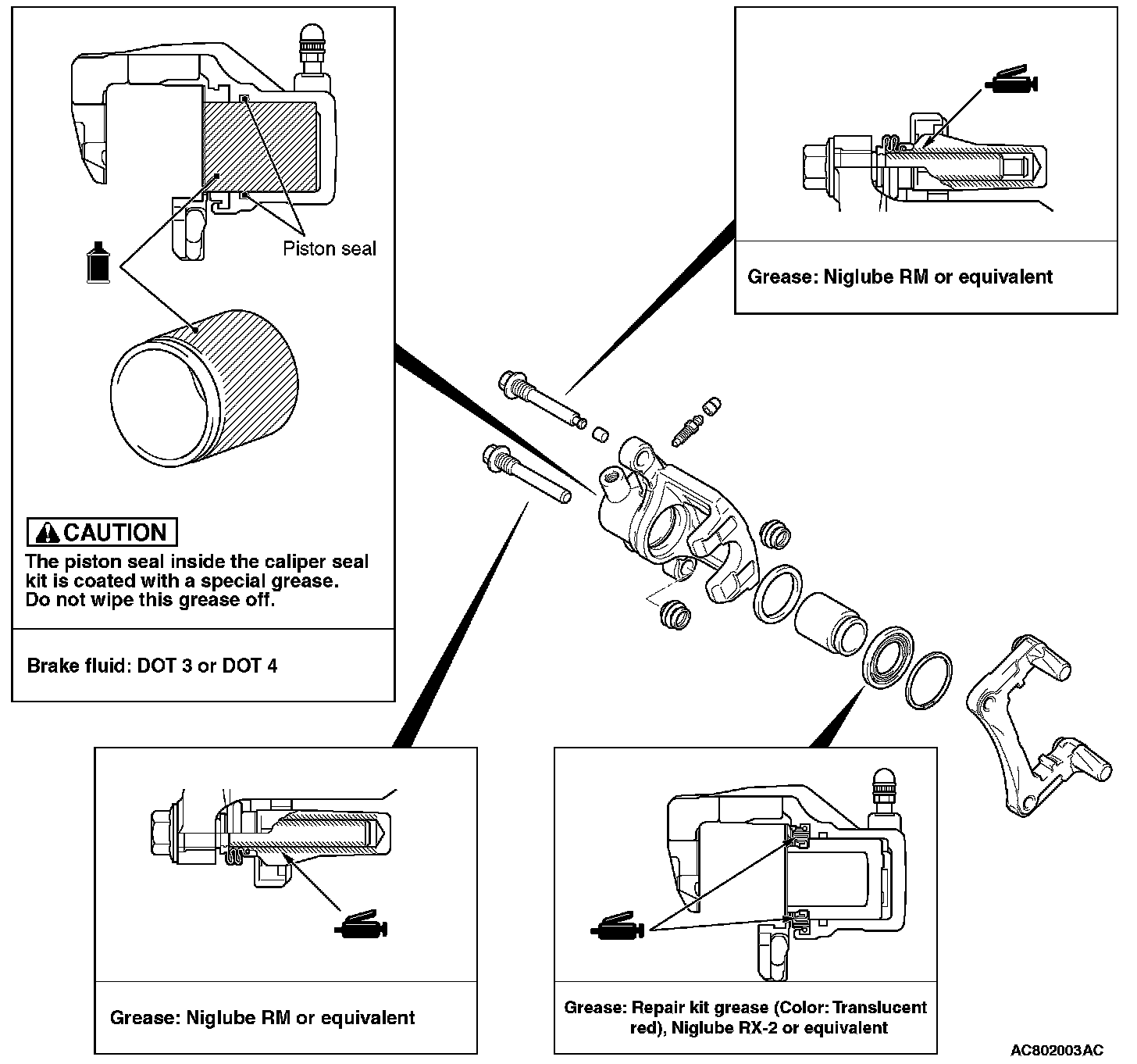 Piston seal

CAUTION
The piston seal inside the caliper seal kit is coated with a special grease. Do not wipe this grease off.

Brake fluid: DOT 3 or DOT 4

Grease: Niglube RM or equivalent

Grease: Niglube RM or equivalent

Grease: Repair kit grease (Color: Translucent red), Niglube RX-2 or equivalent

AC802003AC