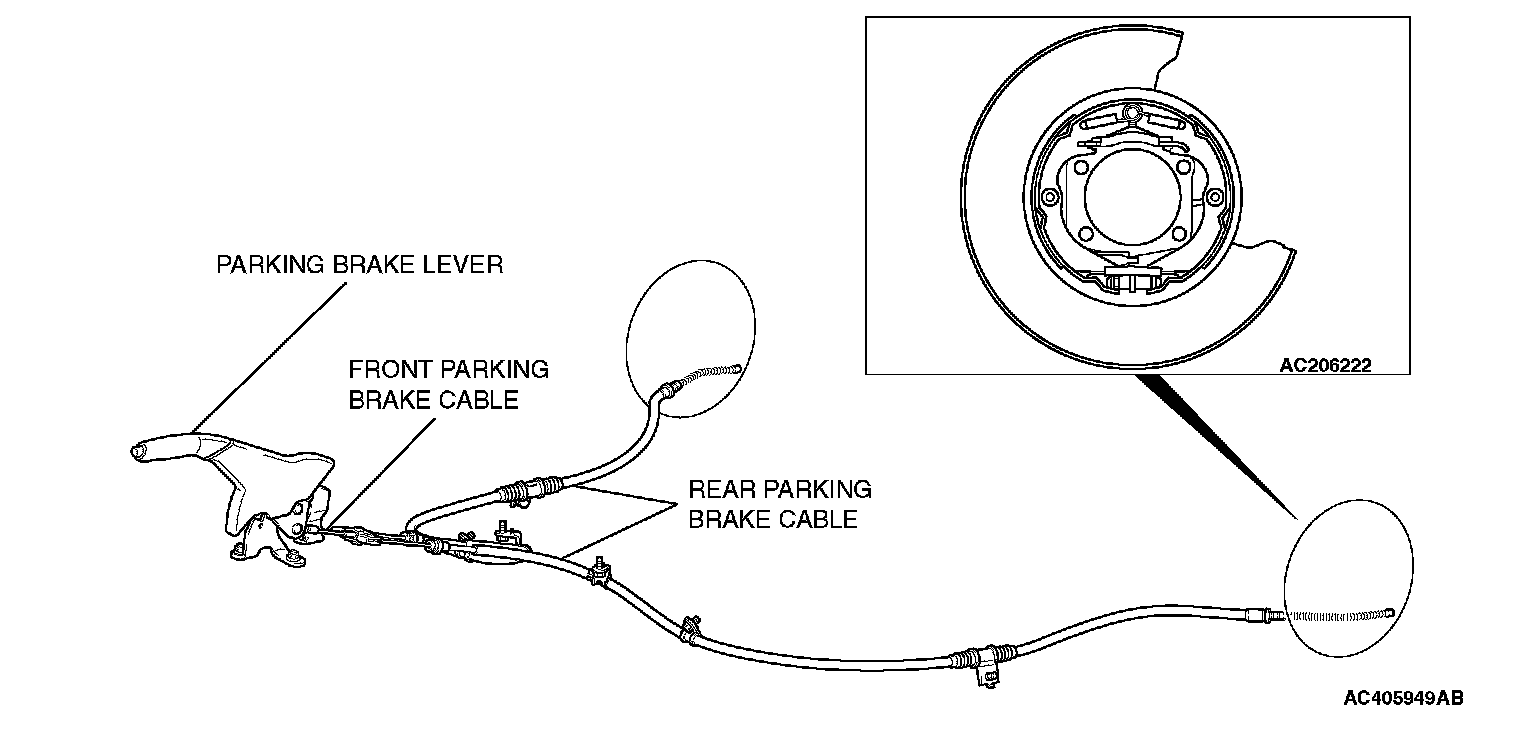 AC206222

PARKING BRAKE LEVER

FRONT PARKING BRAKE CABLE

REAR PARKING BRAKE CABLE

AC405949AB