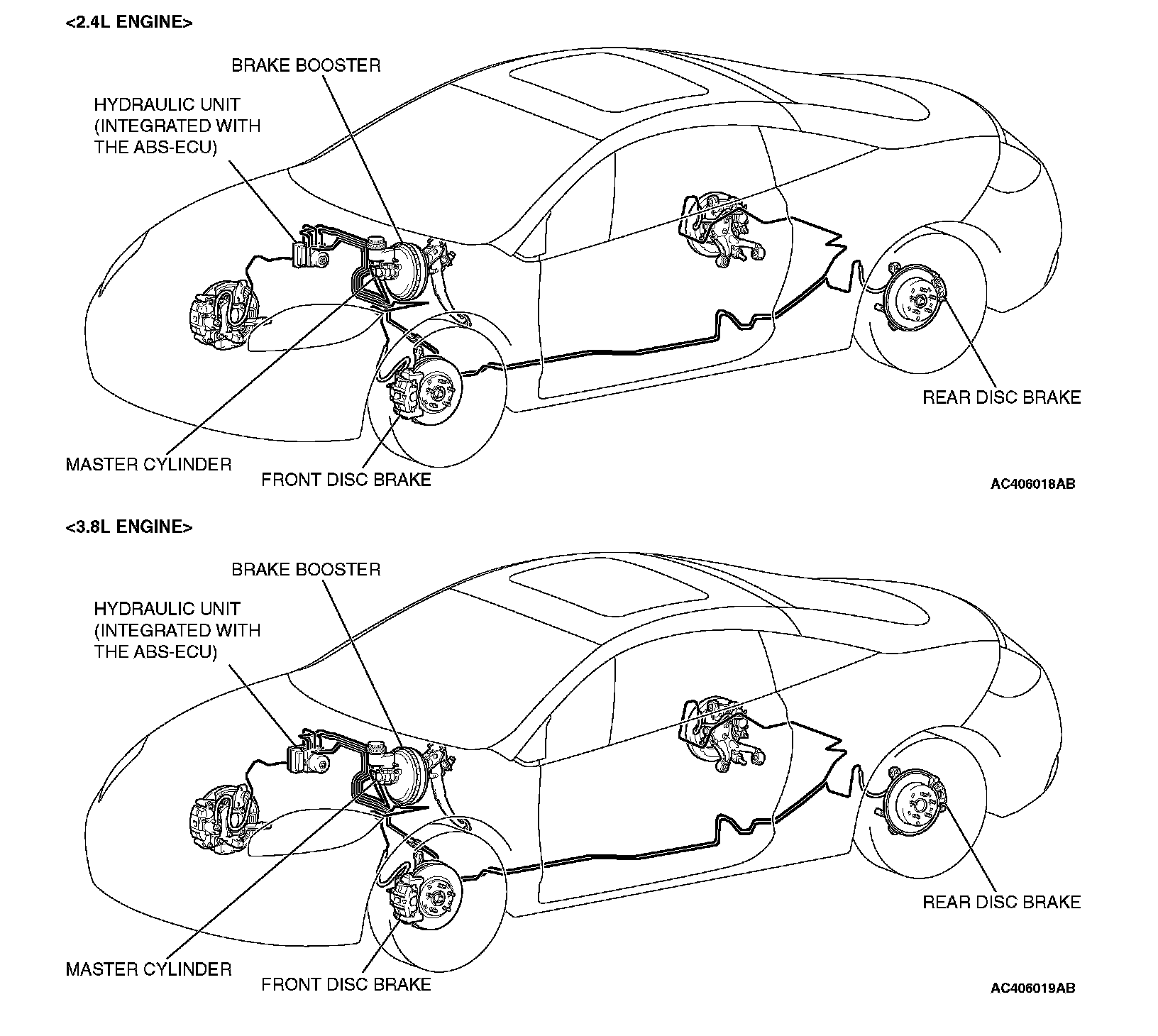 <2.4L ENGINE>

BRAKE BOOSTER

HYDRAULIC UNIT (INTEGRATED WITH THE ABS-ECU)

REAR DISC BRAKE

MASTER CYLINDER

FRONT DISC BRAKE

AC406018AB

<3.8L ENGINE>

BRAKE BOOSTER

HYDRAULIC UNIT (INTEGRATED WITH THE ABS-ECU)

REAR DISC BRAKE

MASTER CYLINDER

FRONT DISC BRAKE

AC406019AB