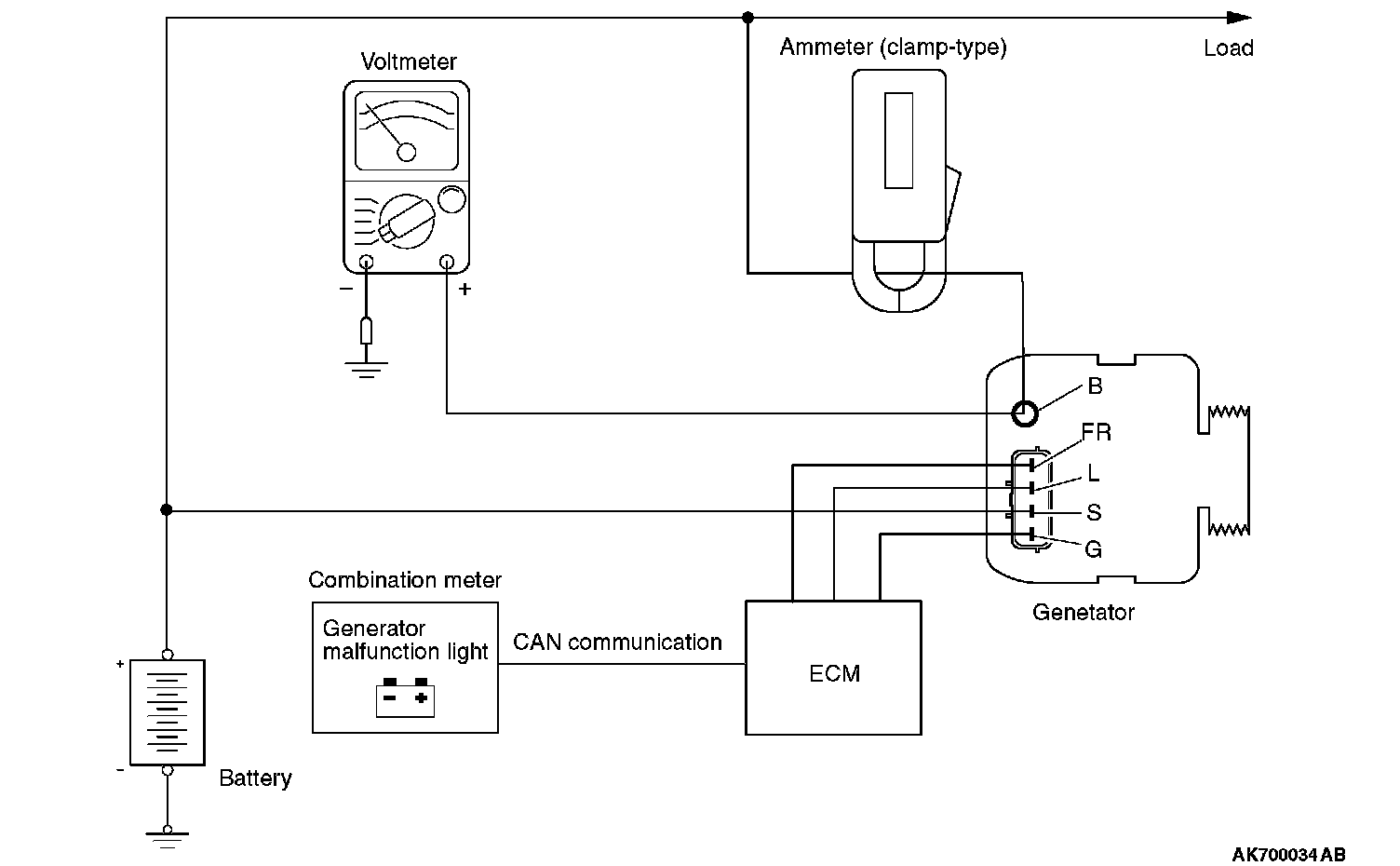 Voltmeter

Ammeter (clamp-type)

Load

−

+

B

FR

L

S

G

Genetator

Combination meter

Generator malfunction light

CAN communication

ECM

+

-

Battery

AK700034 AB