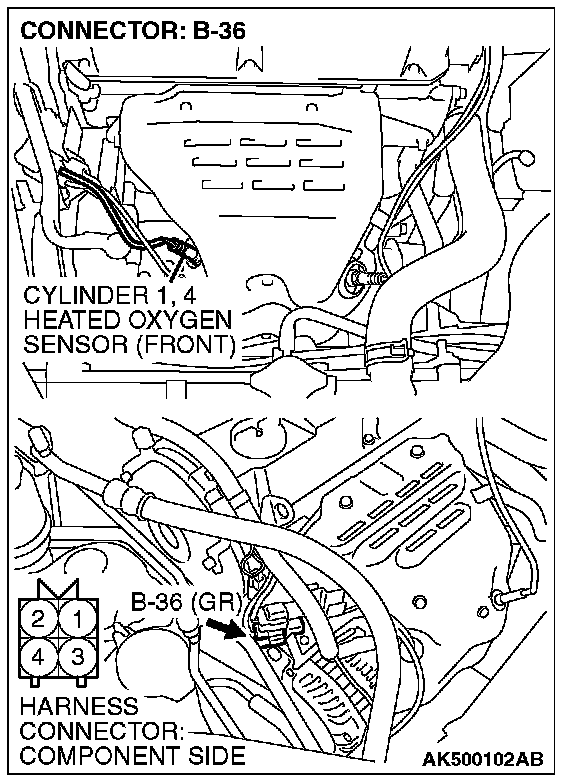 CONNECTOR: B-36

CYLINDER 1, 4
HEATED OXYGEN
SENSOR (FRONT)

B-36 (GR)

2 1
4 3

HARNESS
CONNECTOR:
COMPONENT SIDE

AK500102AB