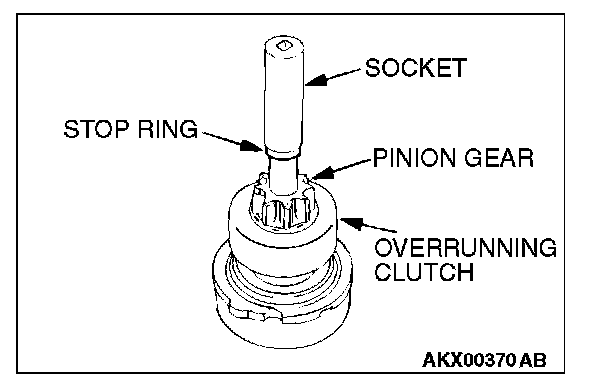 SOCKET
STOP RING
PINION GEAR
OVERRUNNING CLUTCH
AKX00370 AB