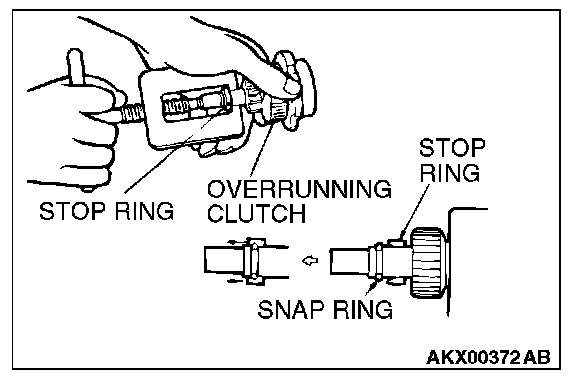 STOP RING

OVERRUNNING CLUTCH

STOP RING

SNAP RING

AKX00372 AB