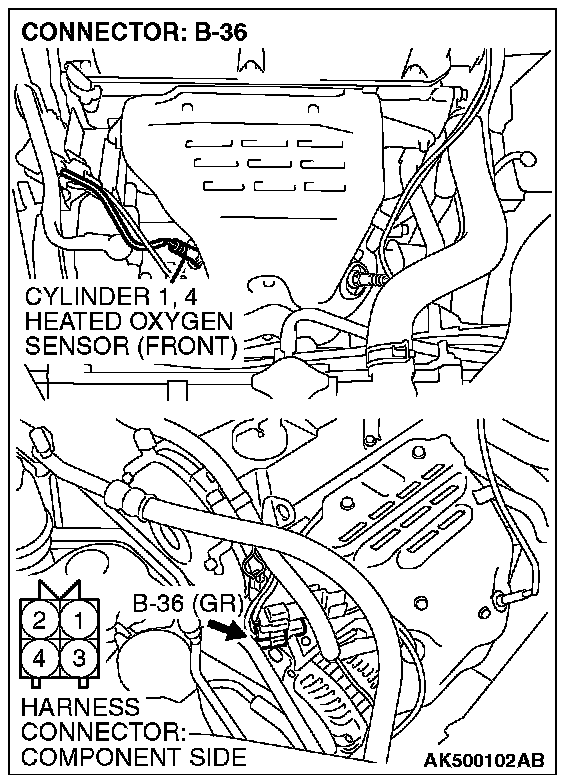 CONNECTOR: B-36

CYLINDER 1, 4
HEATED OXYGEN
SENSOR (FRONT)

B-36 (GR)

2 1
4 3

HARNESS
CONNECTOR:
COMPONENT SIDE

AK500102AB