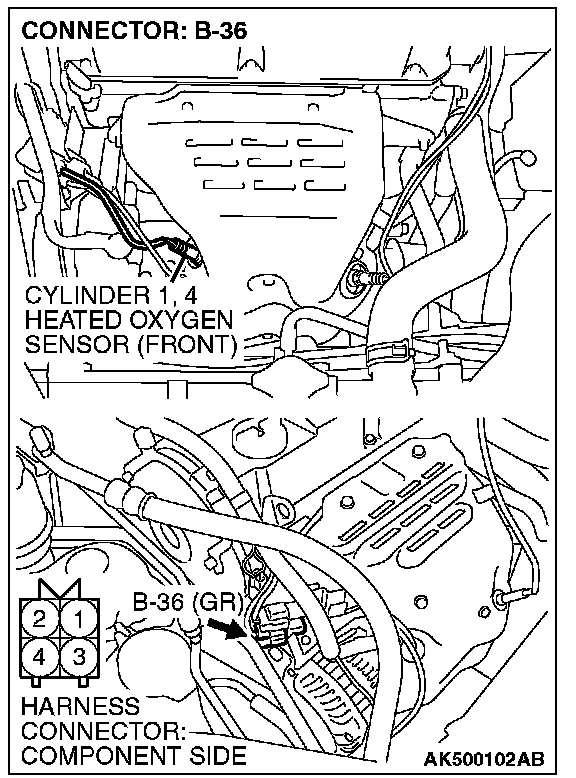 CONNECTOR: B-36

CYLINDER 1, 4
HEATED OXYGEN
SENSOR (FRONT)

B-36 (GR)

2 1
4 3

HARNESS
CONNECTOR:
COMPONENT SIDE

AK500102AB