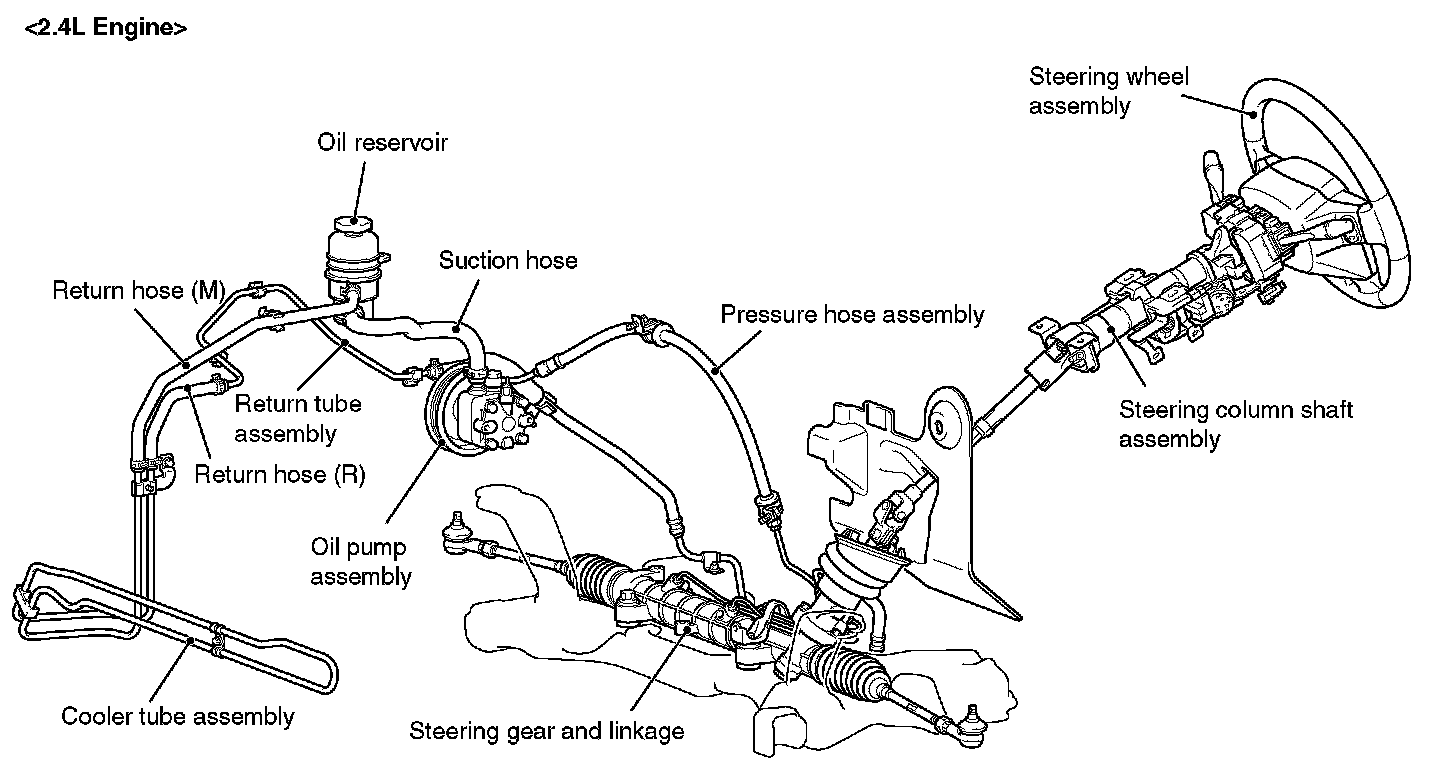 <2.4L Engine>

Steering wheel assembly

Oil reservoir

Suction hose

Return hose (M)

Pressure hose assembly

Return tube assembly

Steering column shaft assembly

Return hose (R)

Oil pump assembly

Cooler tube assembly

Steering gear and linkage