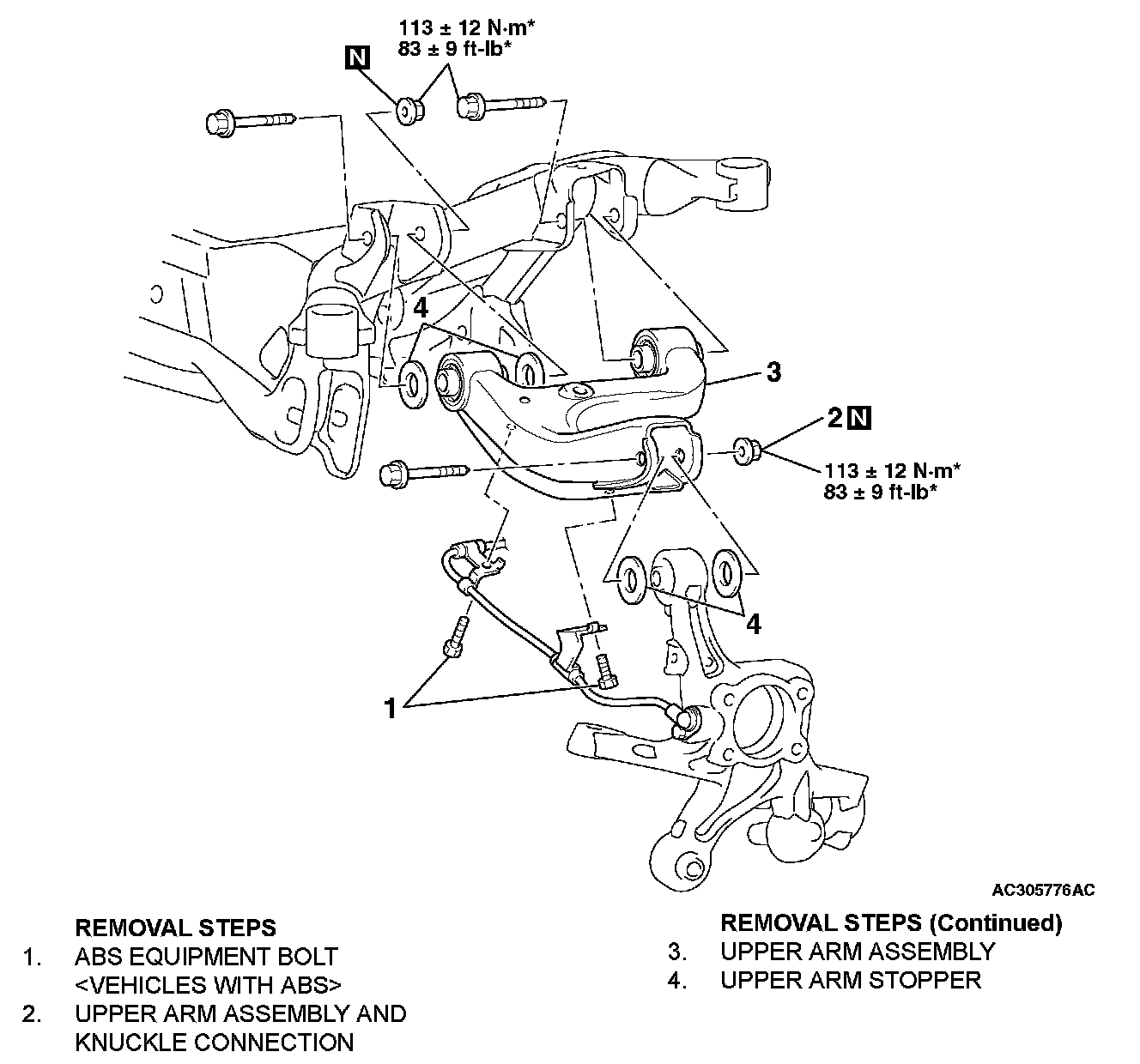 113 ± 12 N·m*
83 ± 9 ft-lb*

N

4

3

2 N

113 ± 12 N·m*
83 ± 9 ft-lb*

4

1

AC305776AC

REMOVAL STEPS
1. ABS EQUIPMENT BOLT <VEHICLES WITH ABS>
2. UPPER ARM ASSEMBLY AND KNUCKLE CONNECTION

REMOVAL STEPS (Continued)
3. UPPER ARM ASSEMBLY
4. UPPER ARM STOPPER