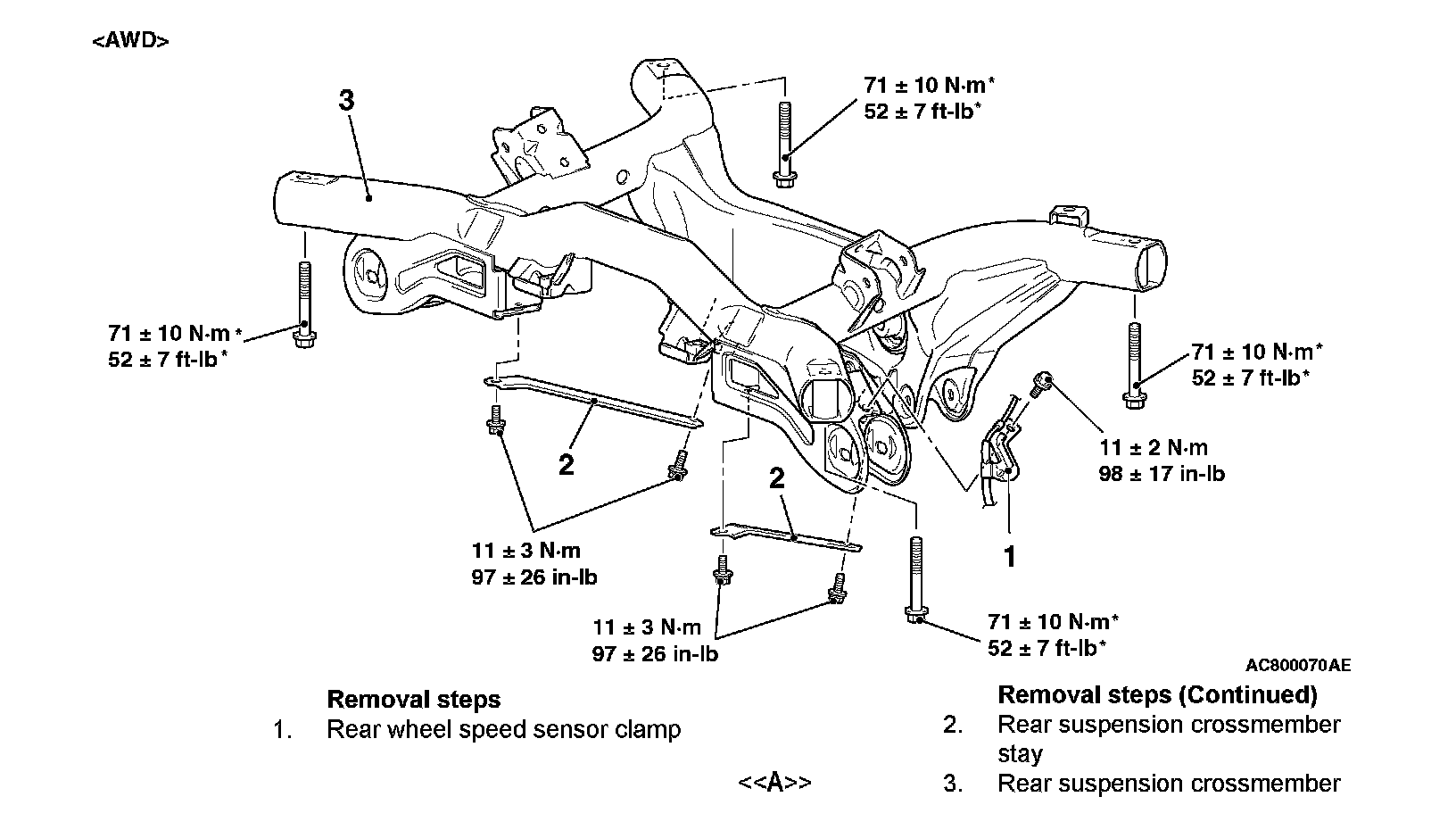 <AWD>

3

71 ± 10 N·m*
52 ± 7 ft-lb*

71 ± 10 N·m*
52 ± 7 ft-lb*

71 ± 10 N·m*
52 ± 7 ft-lb*

11 ± 2 N·m
98 ± 17 in-lb

2

2

1

11 ± 3 N·m
97 ± 26 in-lb

11 ± 3 N·m
97 ± 26 in-lb

71 ± 10 N·m*
52 ± 7 ft-lb*

AC800070AE

Removal steps
1. Rear wheel speed sensor clamp

<<A>>

Removal steps (Continued)
2. Rear suspension crossmember stay
3. Rear suspension crossmember