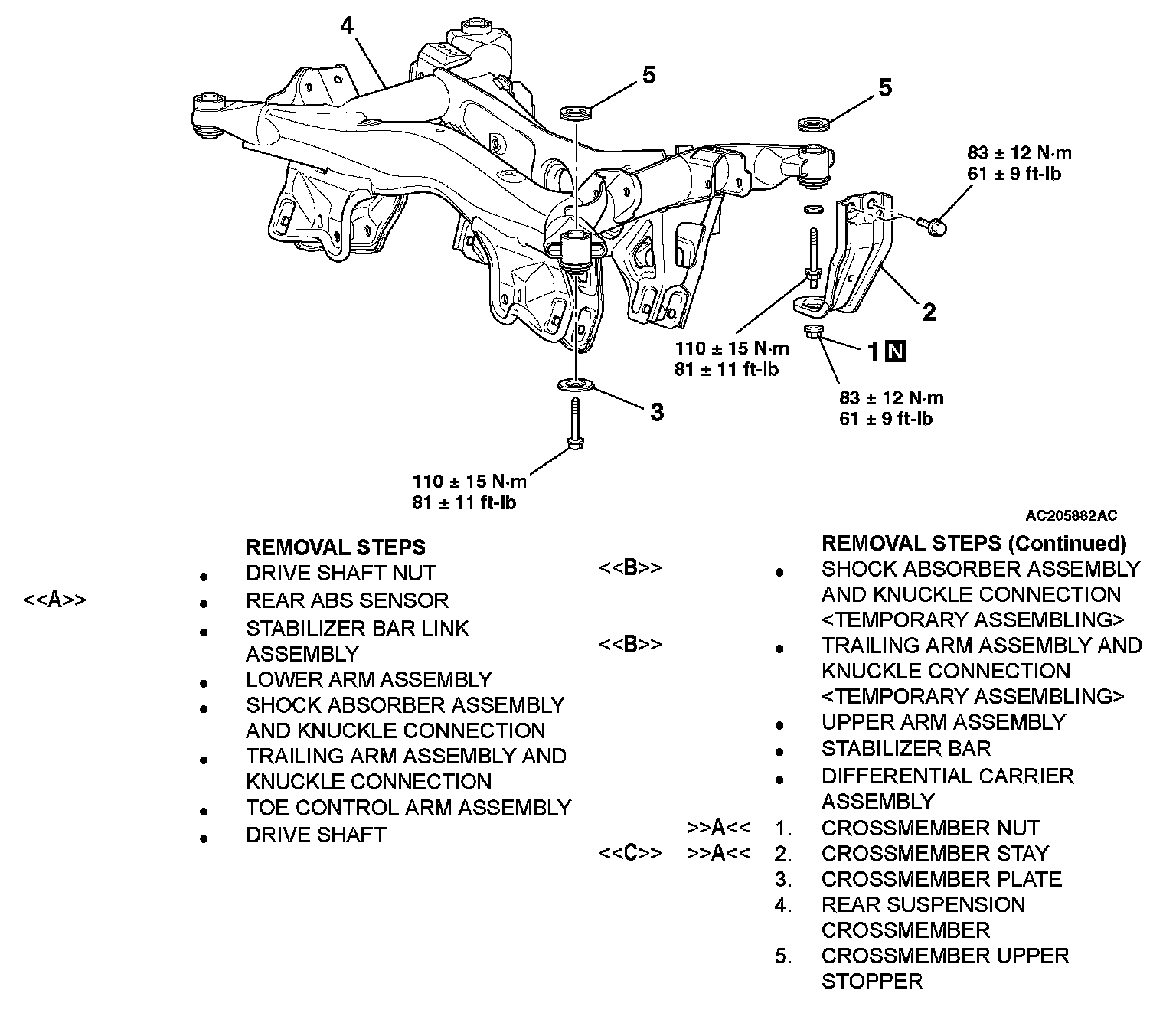 4

5

5

83 ± 12 N·m
61 ± 9 ft-lb

2

110 ± 15 N·m
81 ± 11 ft-lb

1 N

83 ± 12 N·m
61 ± 9 ft-lb

3

110 ± 15 N·m
81 ± 11 ft-lb

AC205882AC

REMOVAL STEPS
• DRIVE SHAFT NUT
<<A>> • REAR ABS SENSOR
• STABILIZER BAR LINK ASSEMBLY
• LOWER ARM ASSEMBLY
• SHOCK ABSORBER ASSEMBLY AND KNUCKLE CONNECTION
• TRAILING ARM ASSEMBLY AND KNUCKLE CONNECTION
• TOE CONTROL ARM ASSEMBLY
• DRIVE SHAFT

REMOVAL STEPS (Continued)
<<B>> • SHOCK ABSORBER ASSEMBLY AND KNUCKLE CONNECTION <TEMPORARY ASSEMBLING>
<<B>> • TRAILING ARM ASSEMBLY AND KNUCKLE CONNECTION <TEMPORARY ASSEMBLING>
• UPPER ARM ASSEMBLY
• STABILIZER BAR
• DIFFERENTIAL CARRIER ASSEMBLY
>>A<< 1. CROSSMEMBER NUT
<<C>> >>A<< 2. CROSSMEMBER STAY
3. CROSSMEMBER PLATE
4. REAR SUSPENSION CROSSMEMBER
5. CROSSMEMBER UPPER STOPPER