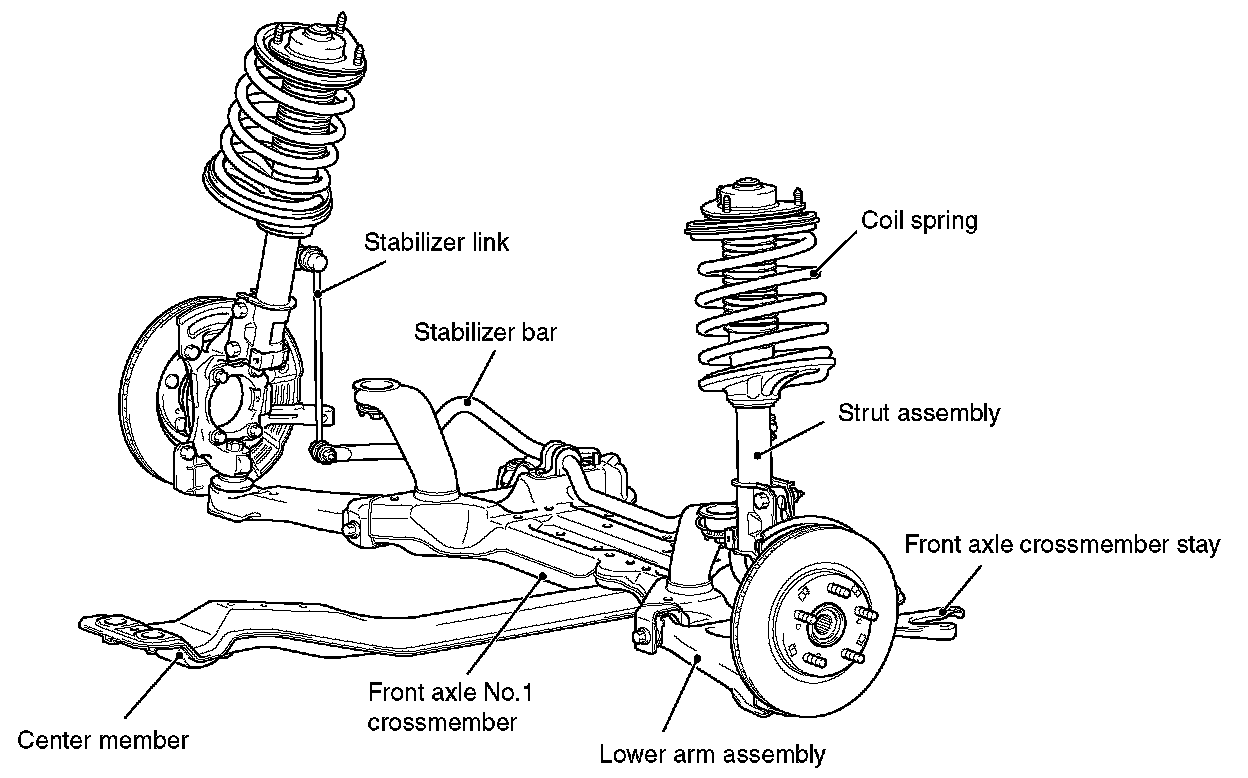 Stabilizer link

Coil spring

Stabilizer bar

Strut assembly

Front axle crossmember stay

Front axle No.1 crossmember

Center member

Lower arm assembly