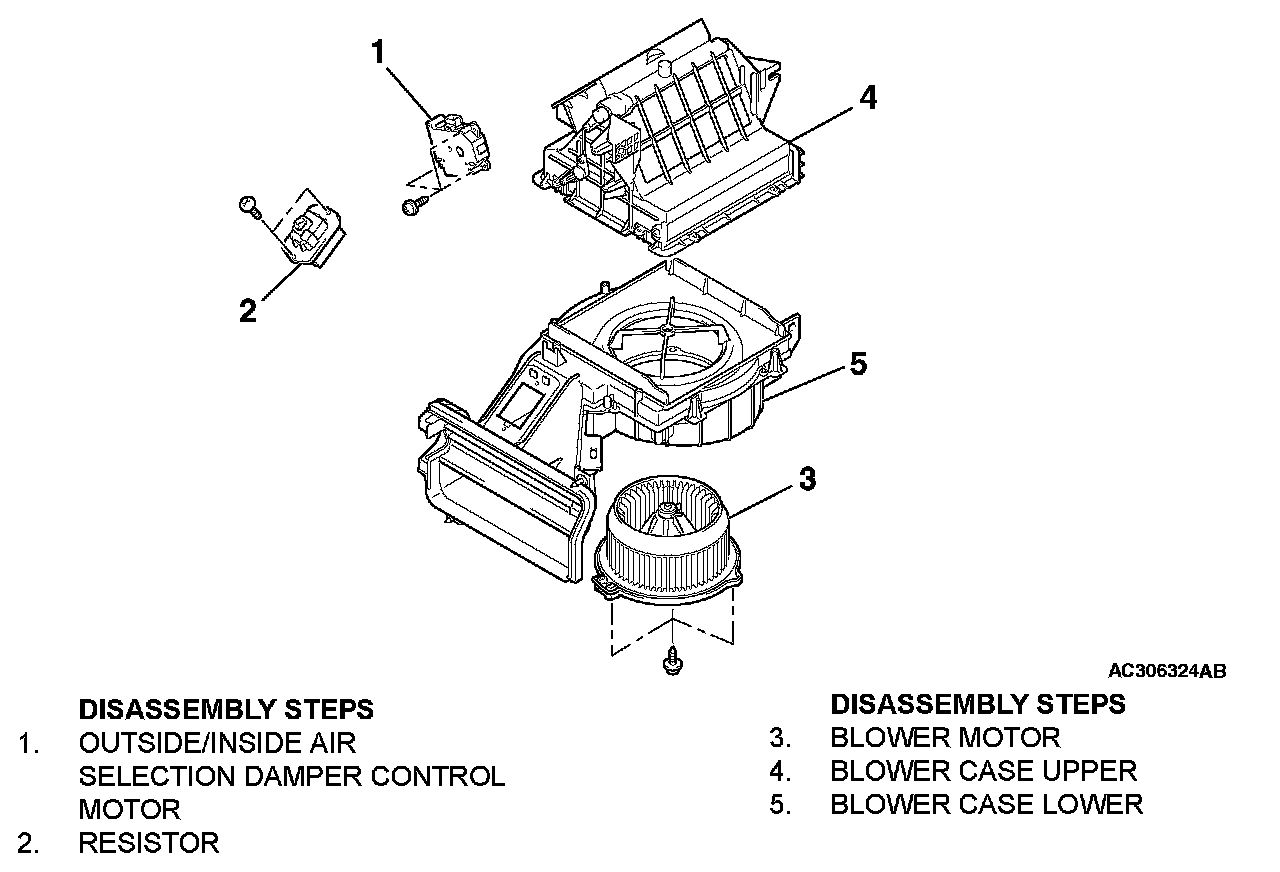 1

4

2

5

3

AC306324AB

DISASSEMBLY STEPS
1. OUTSIDE/INSIDE AIR SELECTION DAMPER CONTROL MOTOR
2. RESISTOR

DISASSEMBLY STEPS
3. BLOWER MOTOR
4. BLOWER CASE UPPER
5. BLOWER CASE LOWER