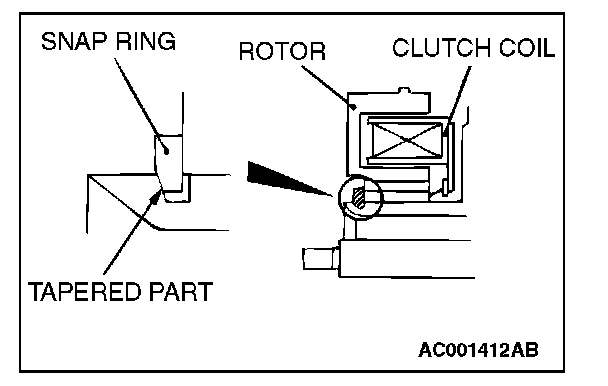 SNAP RING
ROTOR
CLUTCH COIL
TAPERED PART
AC001412AB