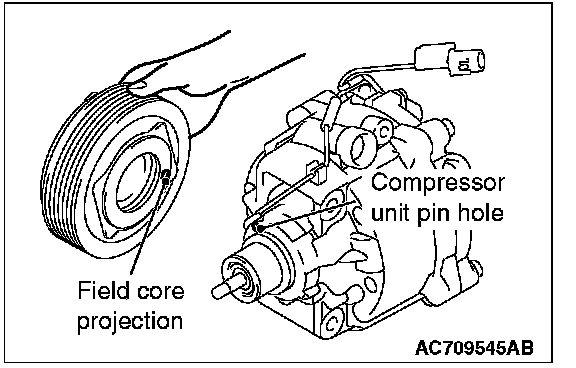 Compressor unit pin hole

Field core projection

AC709545AB