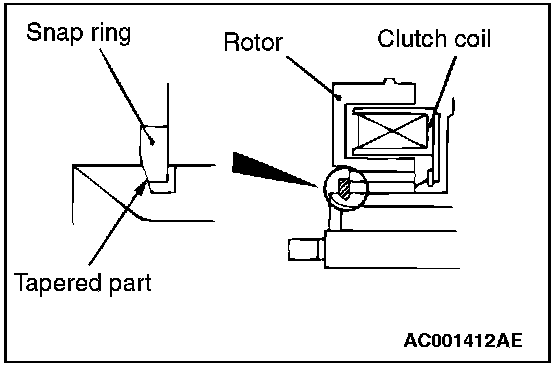 Snap ring

Rotor

Clutch coil

Tapered part

AC001412AE