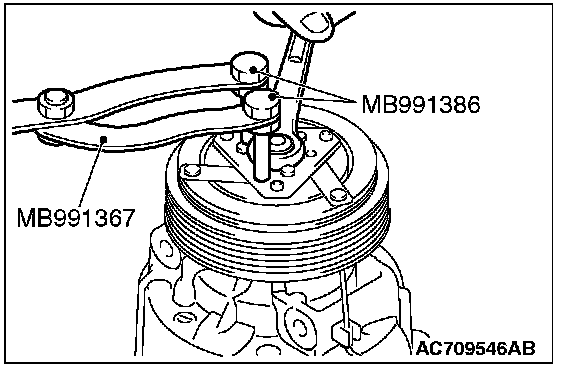 MB991386

MB991367

AC709546AB