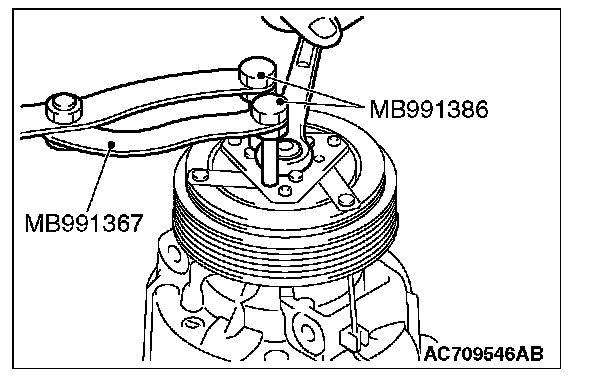 MB991386
MB991367
AC709546AB