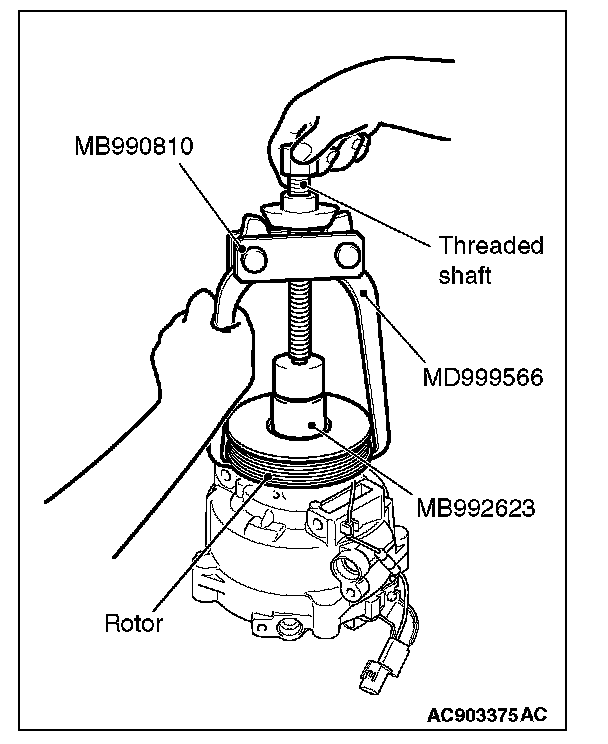 MB990810

Threaded shaft

MD999566

MB992623

Rotor

AC903375AC