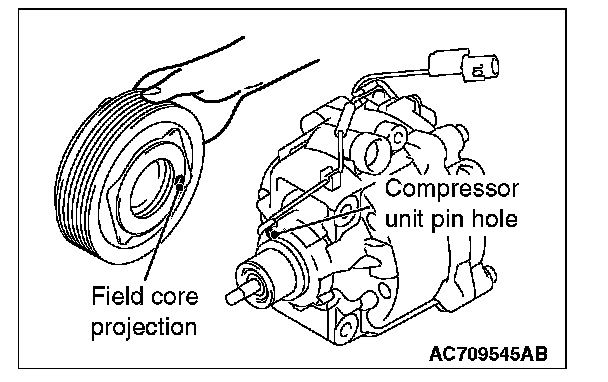 Compressor unit pin hole

Field core projection

AC709545AB