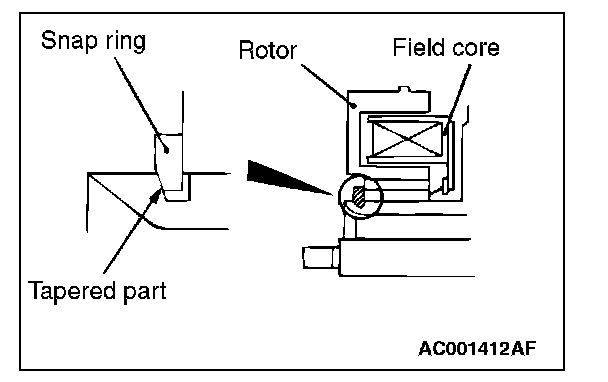 Snap ring
Rotor
Field core
Tapered part
AC001412AF