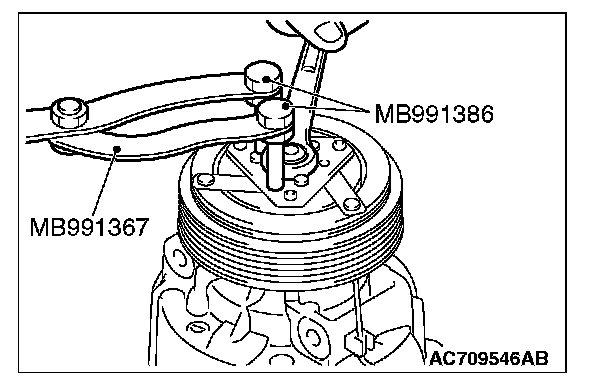 MB991386
MB991367
AC709546AB