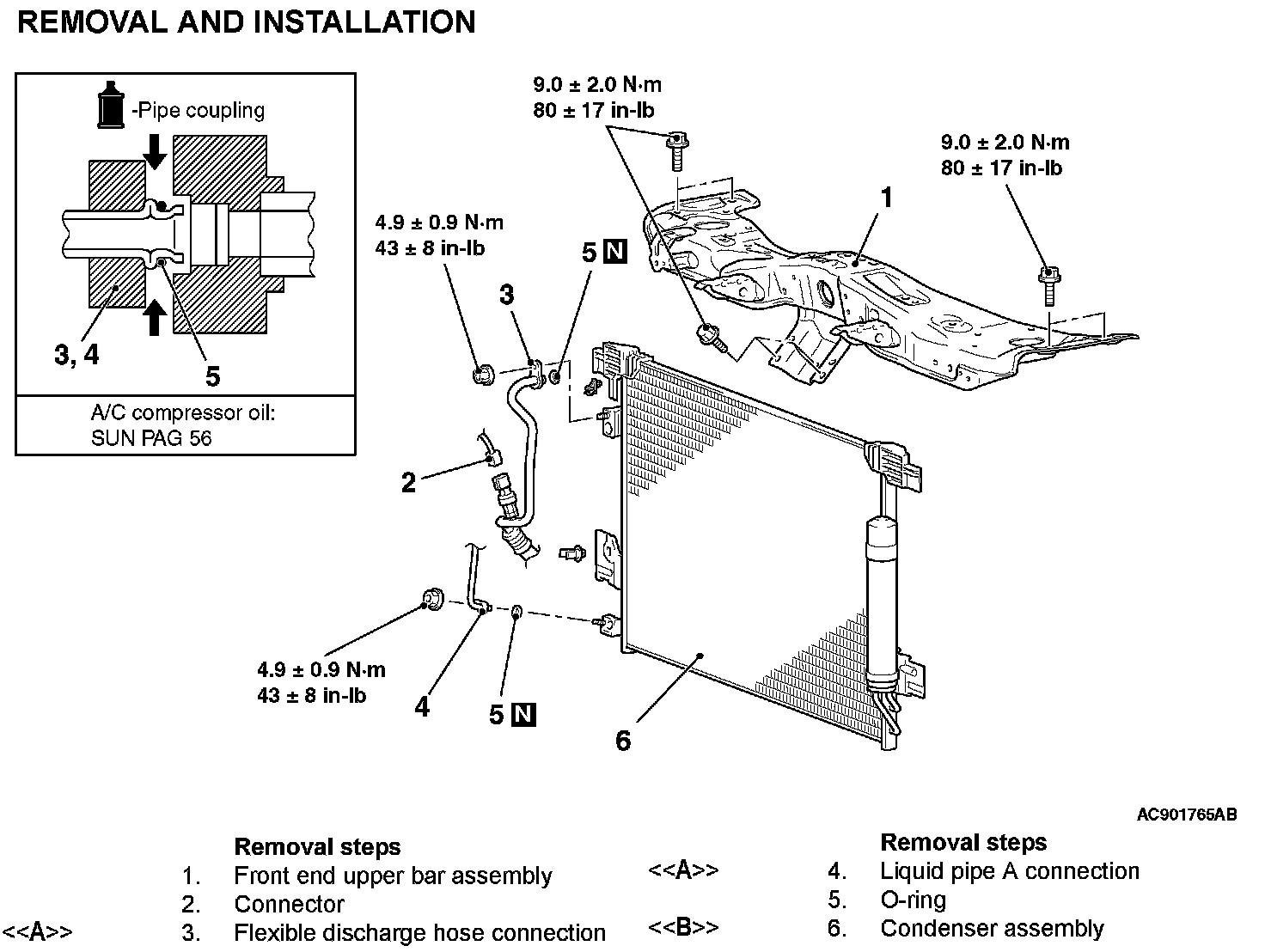 REMOVAL AND INSTALLATION

-Pipe coupling

3, 4

5

A/C compressor oil:
SUN PAG 56

9.0 ± 2.0 N·m
80 ± 17 in-lb

9.0 ± 2.0 N·m
80 ± 17 in-lb

1

4.9 ± 0.9 N·m
43 ± 8 in-lb

5 N

3

2

4.9 ± 0.9 N·m
43 ± 8 in-lb

4

5 N

6

AC901765AB

Removal steps
1. Front end upper bar assembly
2. Connector
<<A>> 3. Flexible discharge hose connection

Removal steps
<<A>> 4. Liquid pipe A connection
5. O-ring
<<B>> 6. Condenser assembly