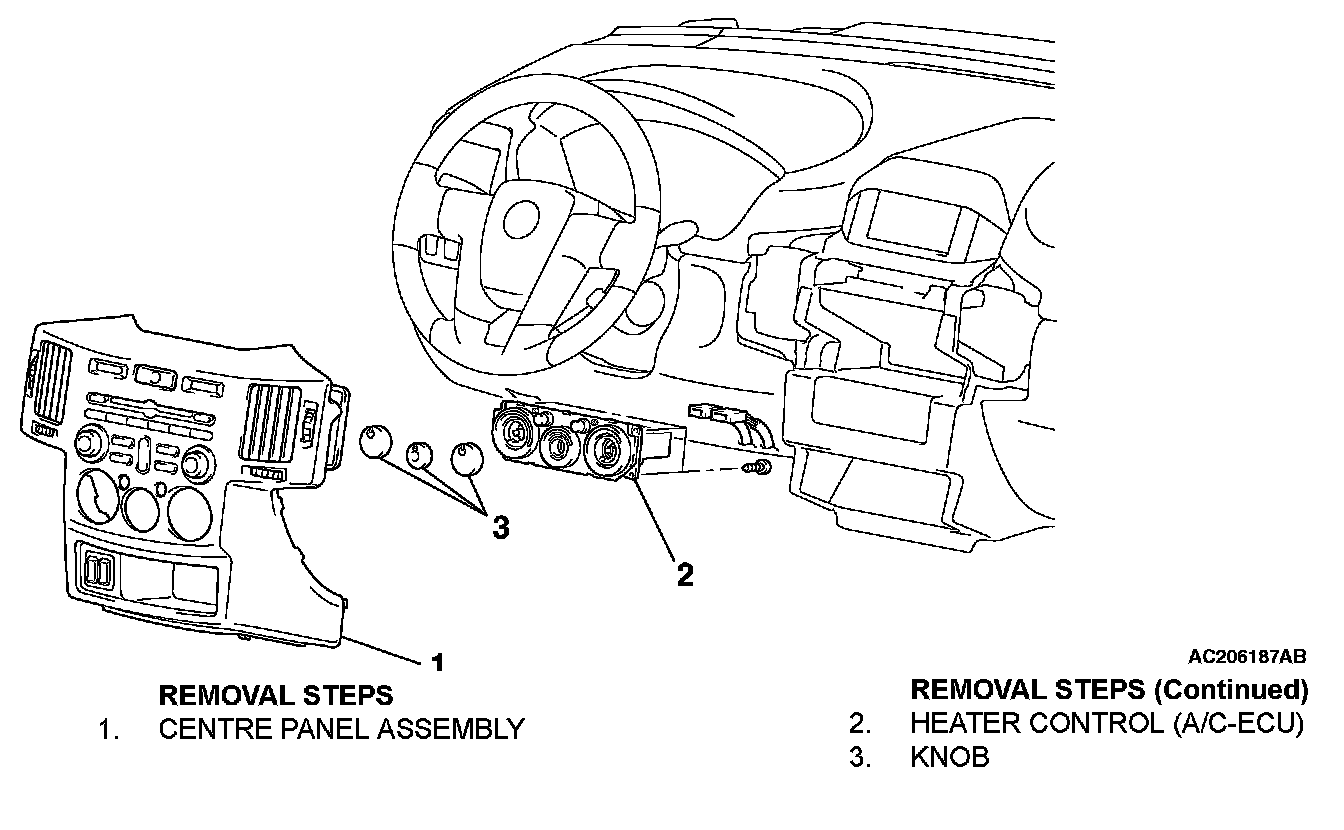 3

2

1

AC206187AB

REMOVAL STEPS
1. CENTRE PANEL ASSEMBLY

REMOVAL STEPS (Continued)
2. HEATER CONTROL (A/C-ECU)
3. KNOB